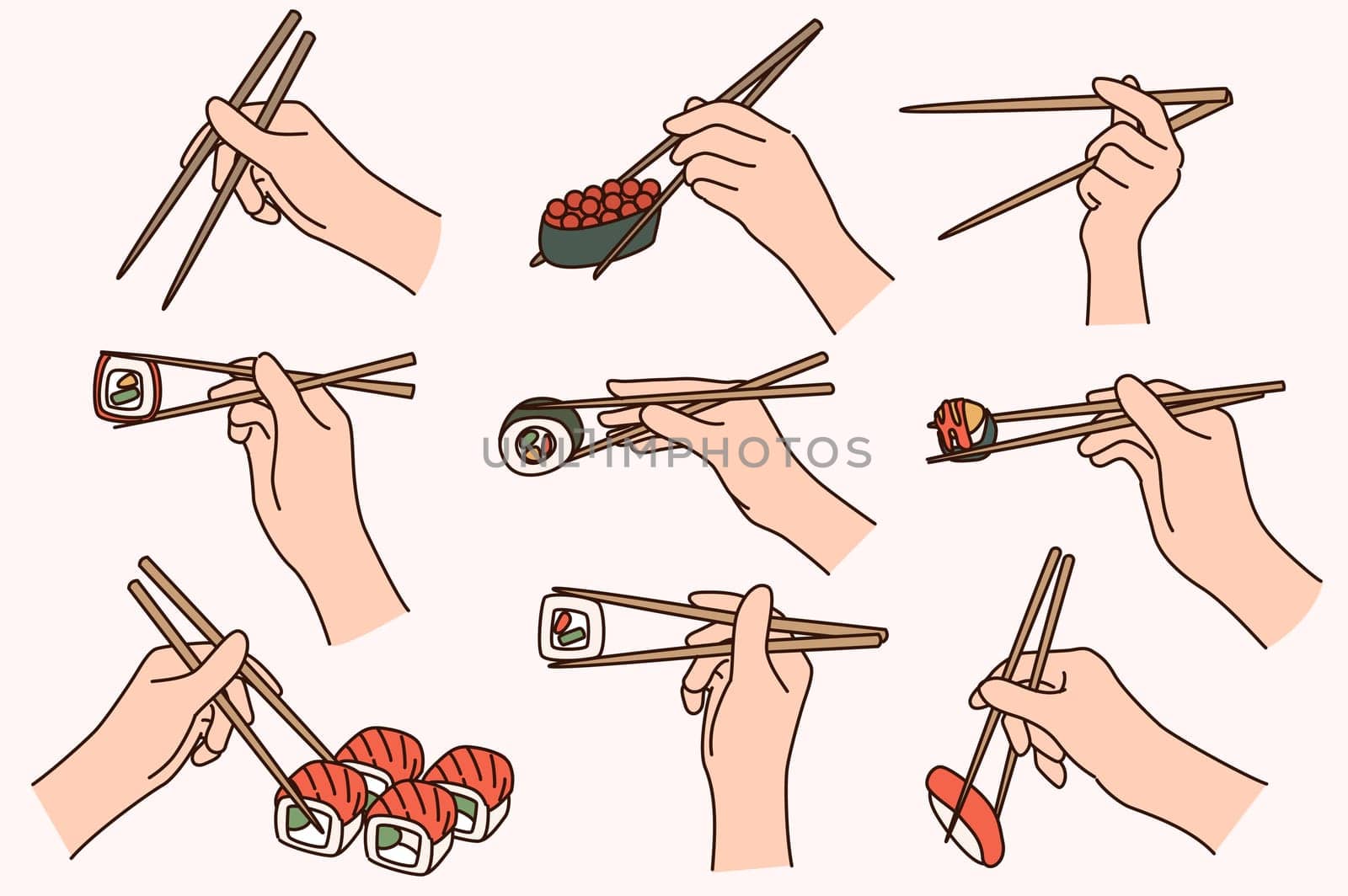 UNLIMPHOTOS